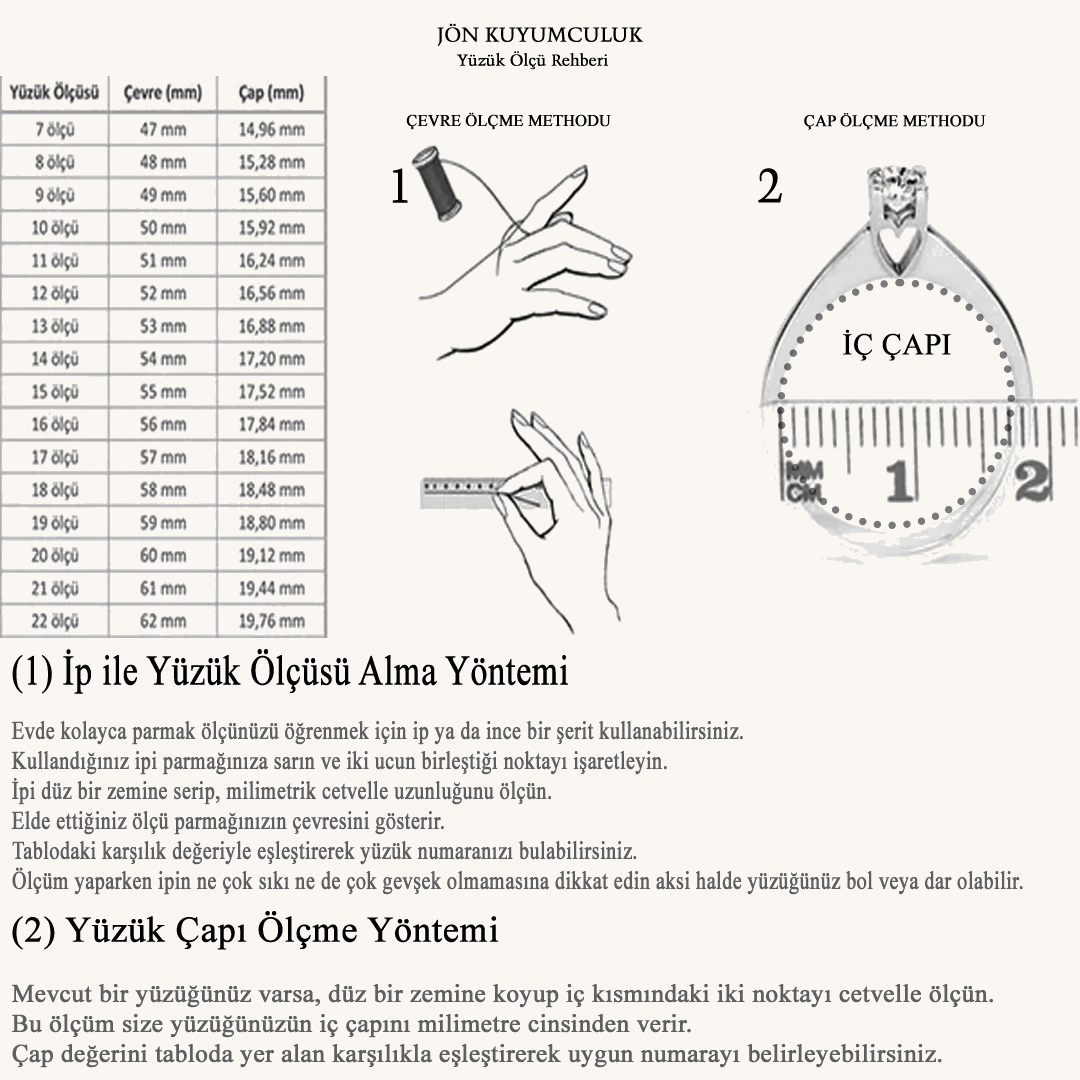 JÖN KUYUMCULUK
Yüzük Ölçü Rehberi

| Yüzük Ölçüsü | Çevre (mm) | Çap (mm) |
|---|---|---|
| 7 ölçü | 47 mm | 14,96 mm |
| 8 ölçü | 48 mm | 15,28 mm |
| 9 ölçü | 49 mm | 15,60 mm |
| 10 ölçü | 50 mm | 15,92 mm |
| 11 ölçü | 51 mm | 16,24 mm |
| 12 ölçü | 52 mm | 16,56 mm |
| 13 ölçü | 53 mm | 16,88 mm |
| 14 ölçü | 54 mm | 17,20 mm |
| 15 ölçü | 55 mm | 17,52 mm |
| 16 ölçü | 56 mm | 17,84 mm |
| 17 ölçü | 57 mm | 18,16 mm |
| 18 ölçü | 58 mm | 18,48 mm |
| 19 ölçü | 59 mm | 18,80 mm |
| 20 ölçü | 60 mm | 19,12 mm |
| 21 ölçü | 61 mm | 19,44 mm |
| 22 ölçü | 62 mm | 19,76 mm |

ÇEVRE ÖLÇME METHODU

1

ÇAP ÖLÇME METHODU

2

İÇ ÇAPI

MM
CM
1
2

(1) İp ile Yüzük Ölçüsü Alma Yöntemi

Evde kolayca parmak ölçünüzü öğrenmek için ip ya da ince bir şerit kullanabilirsiniz.
Kullandığınız ipi parmağınıza sarın ve iki ucun birleştiği noktayı işaretleyin.
İpi düz bir zemine serip, milimetrik cetvelle uzunluğunu ölçün.
Elde ettiğiniz ölçü parmağınızın çevresini gösterir.
Tablodaki karşılık değeriyle eşleştirerek yüzük numaranızı bulabilirsiniz.
Ölçüm yaparken ipin ne çok sıkı ne de çok gevşek olmamasına dikkat edin aksi halde yüzüğünüz bol veya dar olabilir.

(2) Yüzük Çapı Ölçme Yöntemi

Mevcut bir yüzüğünüz varsa, düz bir zemine koyup iç kısmındaki iki noktayı cetvelle ölçün.
Bu ölçüm size yüzüğünüzün iç çapını milimetre cinsinden verir.
Çap değerini tabloda yer alan karşılıkla eşleştirerek uygun numarayı belirleyebilirsiniz.